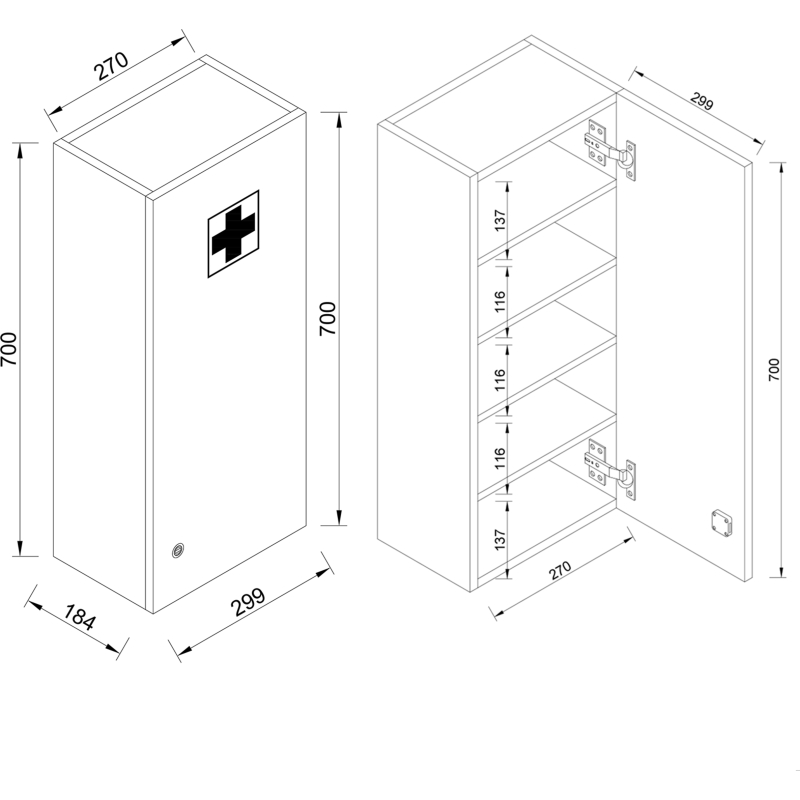 270

700

700

184

299

299

137

116

116

116

137

700

270